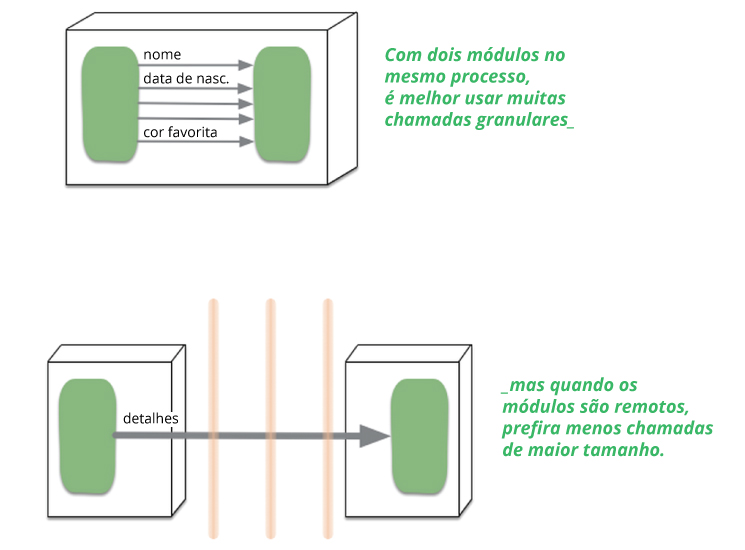 nome
data de nasc.
cor favorita

Com dois módulos no mesmo processo, é melhor usar muitas chamadas granulares_

detalhes

_mas quando os módulos são remotos, prefira menos chamadas de maior tamanho.