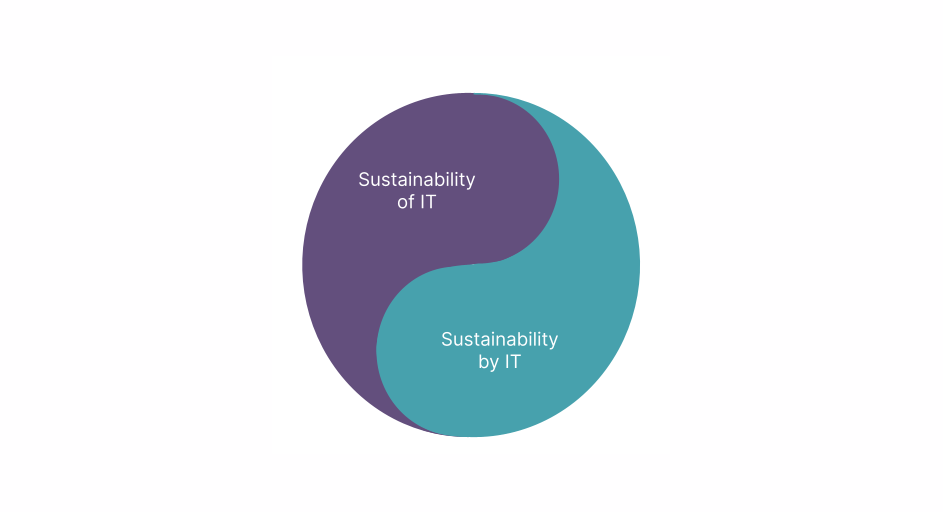 Sustainability of IT

Sustainability by IT