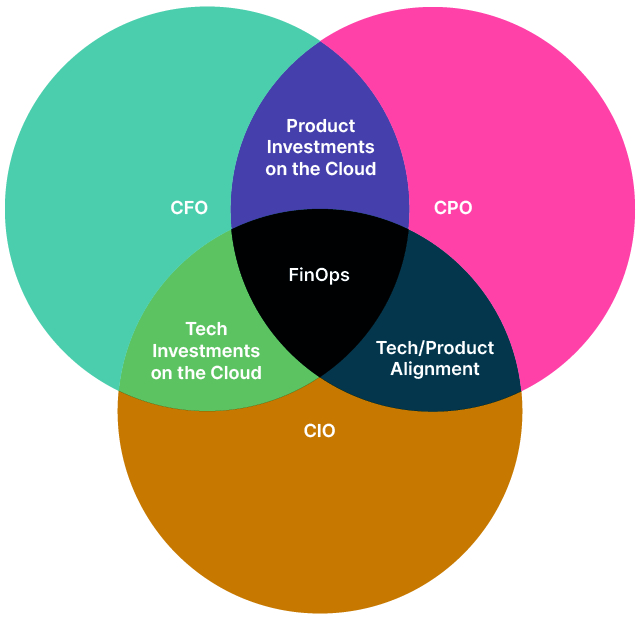 Product Investments on the Cloud

CFO

CPO

FinOps

Tech Investments on the Cloud

Tech/Product Alignment

CIO