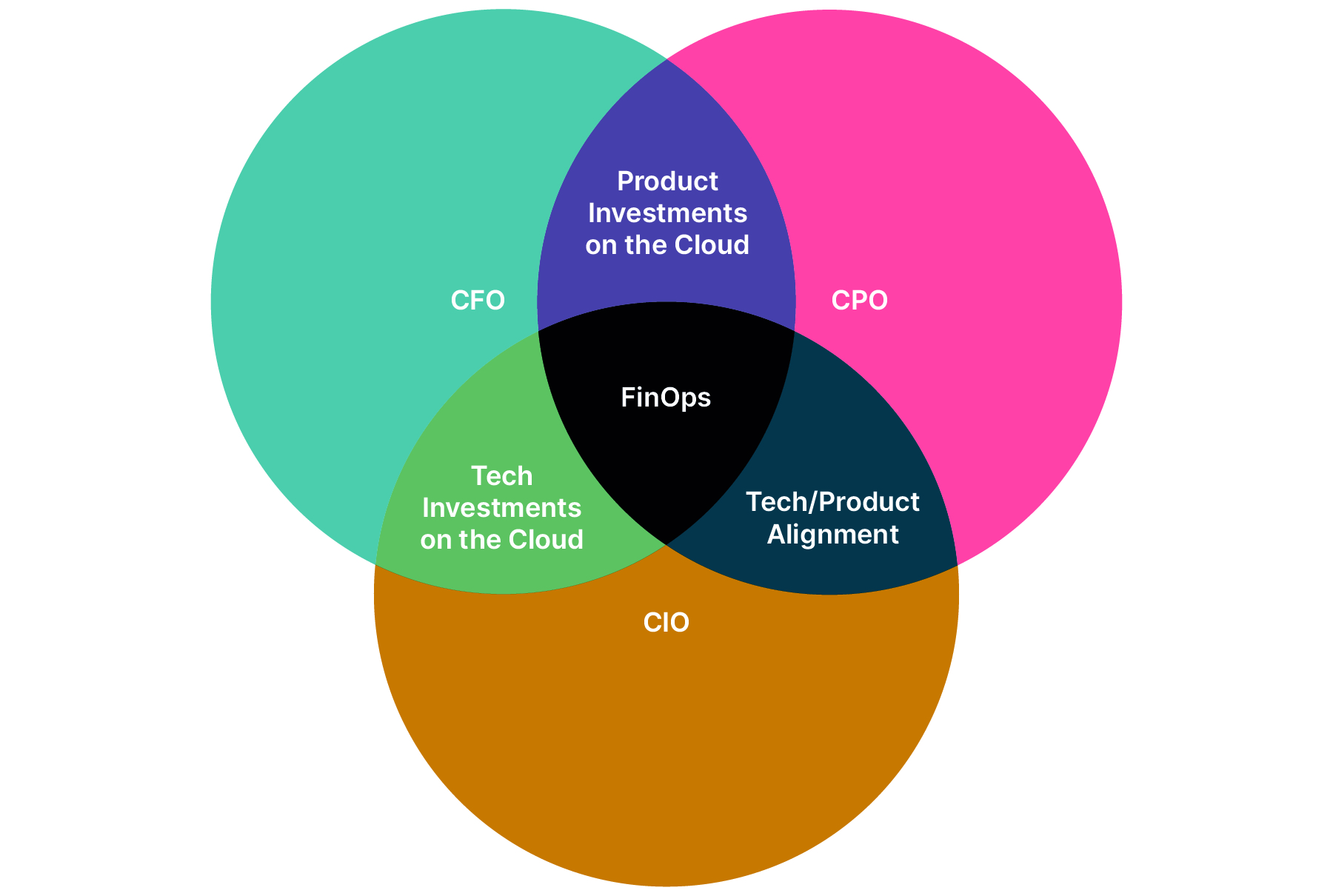 Product Investments on the Cloud

CFO

CPO

FinOps

Tech Investments on the Cloud

Tech/Product Alignment

CIO