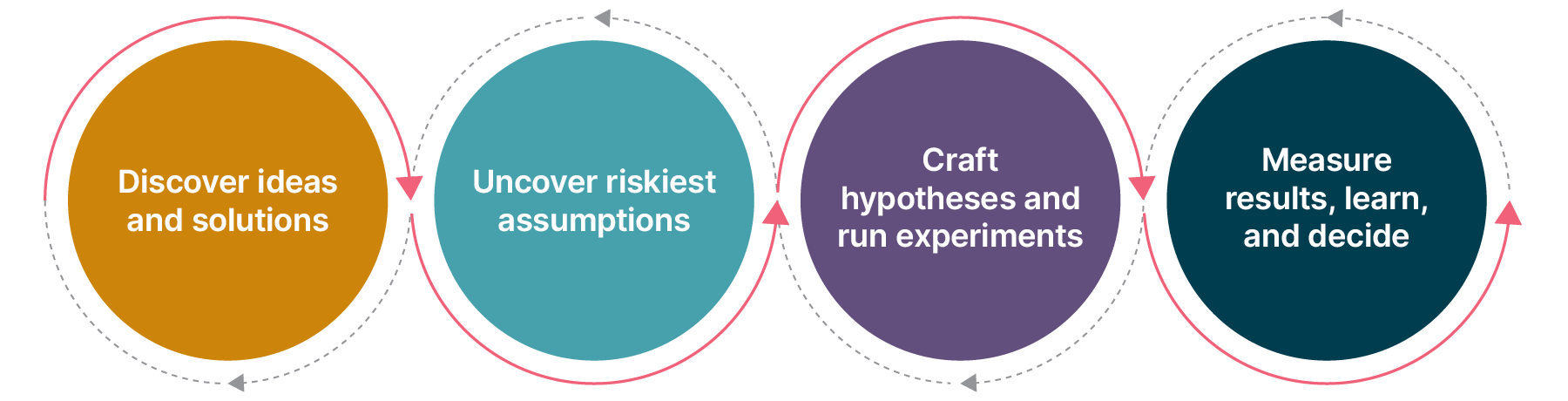 Discover ideas and solutions

Uncover riskiest assumptions

Craft hypotheses and run experiments

Measure results, learn, and decide