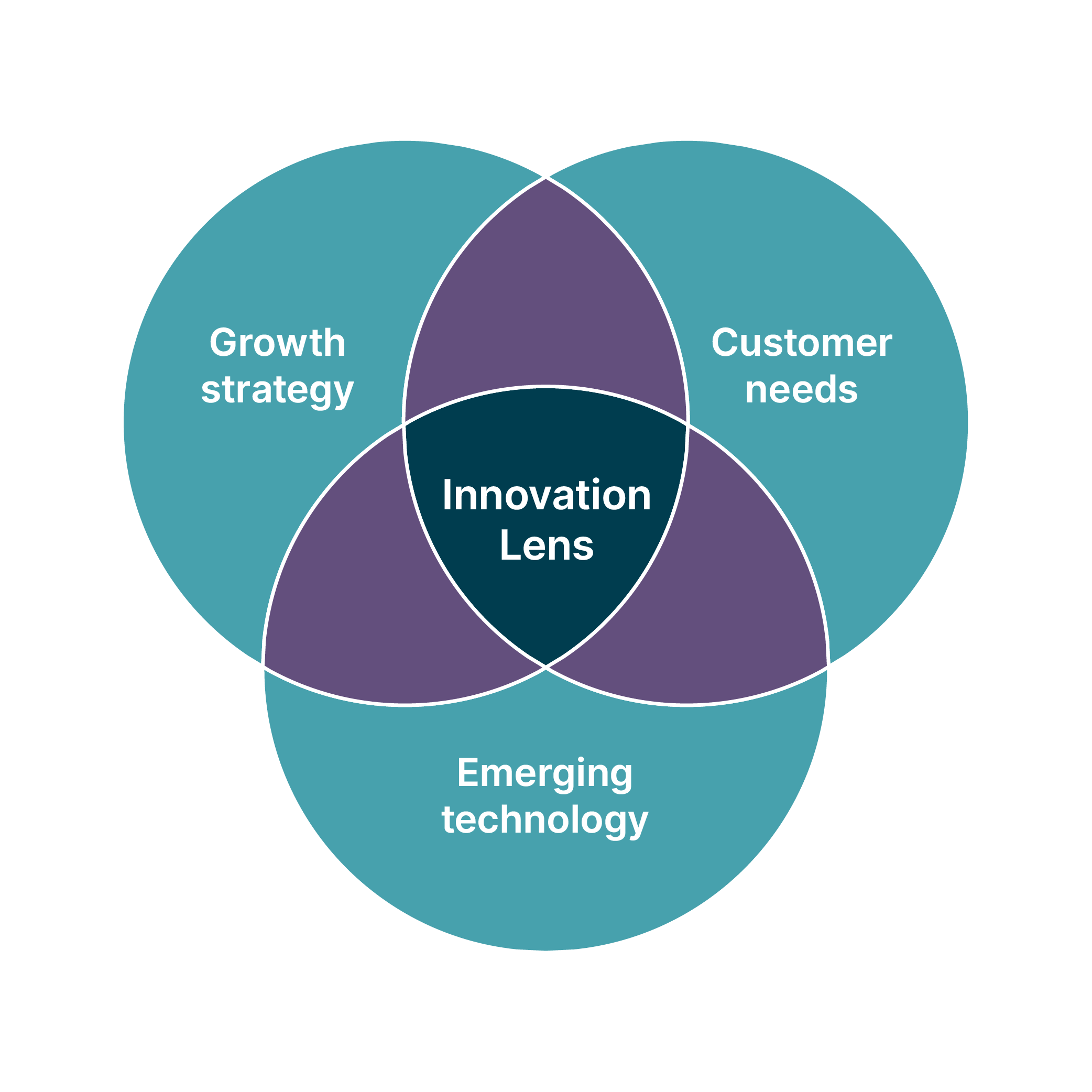 Growth strategy

Customer needs

Innovation Lens

Emerging technology