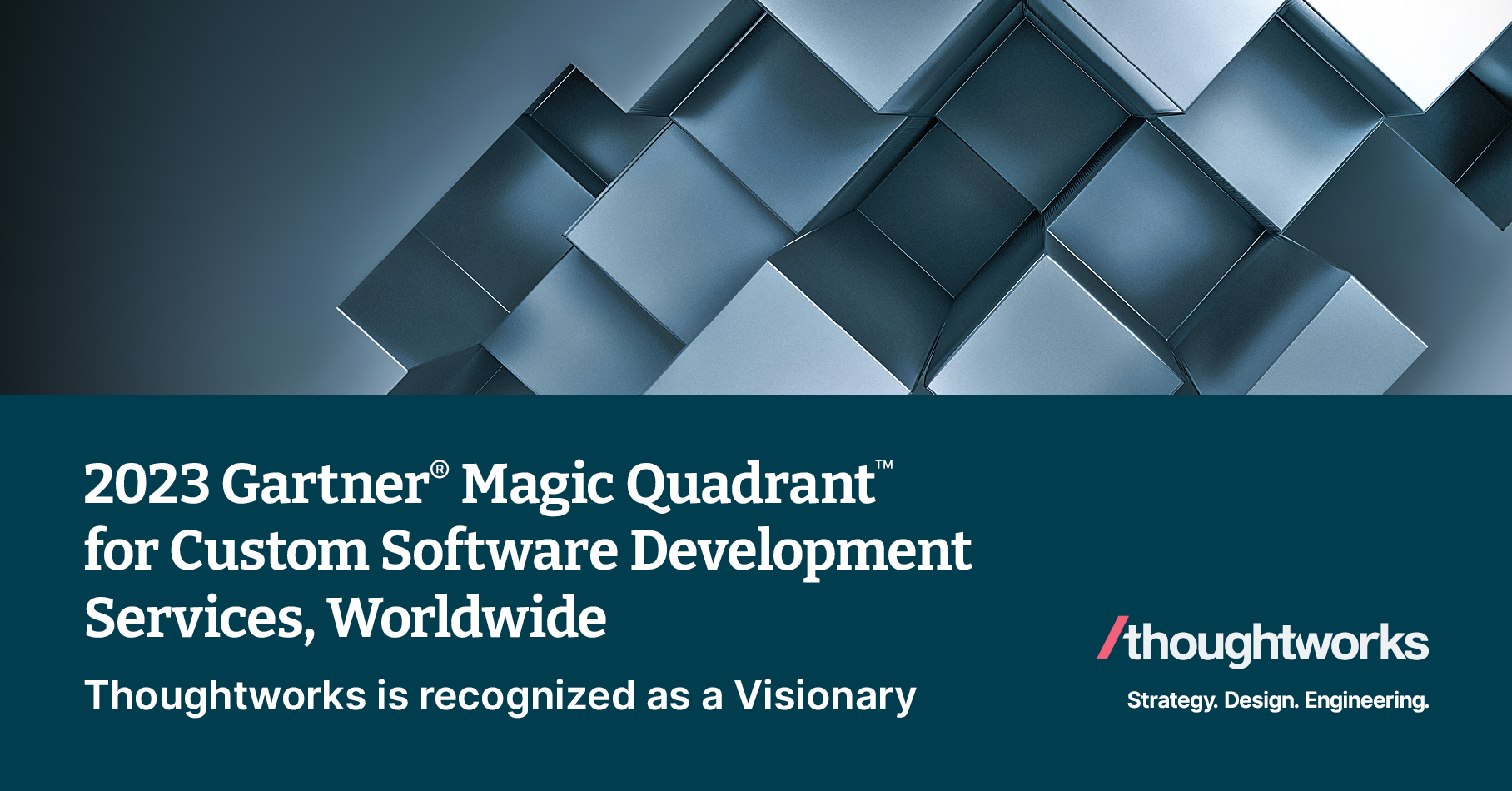 2023 Gartner® Magic Quadrant™ for Custom Software Development Services, Worldwide

Thoughtworks is recognized as a Visionary

/thoughtworks

Strategy. Design. Engineering.